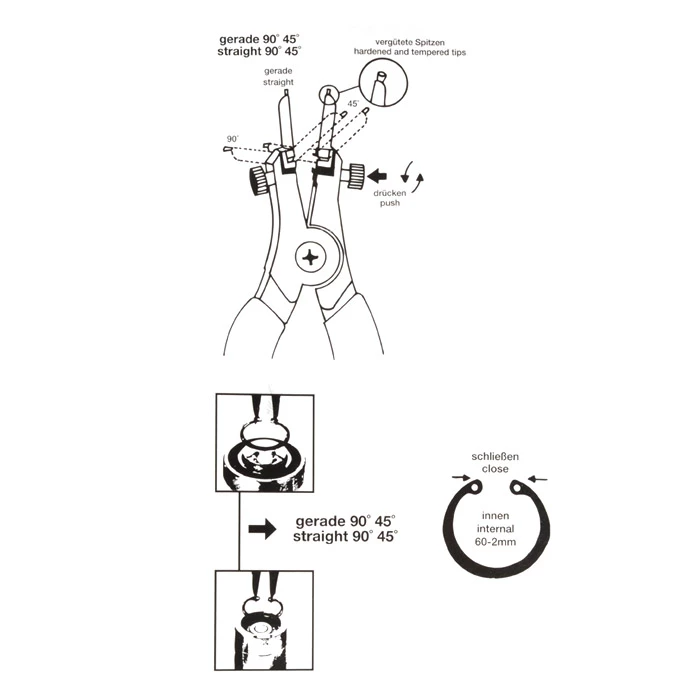 gerade 90° 45°
straight 90° 45°

vergütete Spitzen
hardened and tempered tips

gerade
straight

45°

90°

drücken
push

gerade 90° 45°
straight 90° 45°

schließen
close

innen
internal
60-2mm